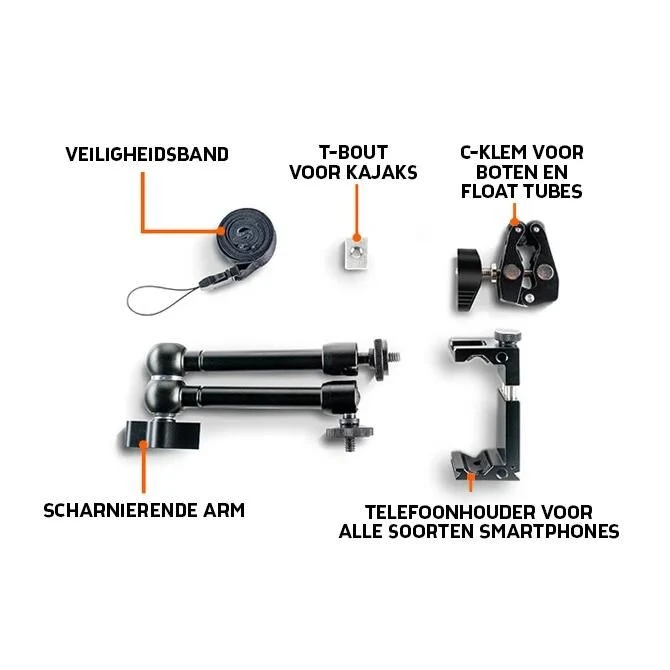 VEILIGHEIDSBAND

T-BOUT VOOR KAJAKS

C-KLEM VOOR BOTEN EN FLOAT TUBES

SCHARNIERENDE ARM

TELEFOONHOUDER VOOR ALLE SOORTEN SMARTPHONES